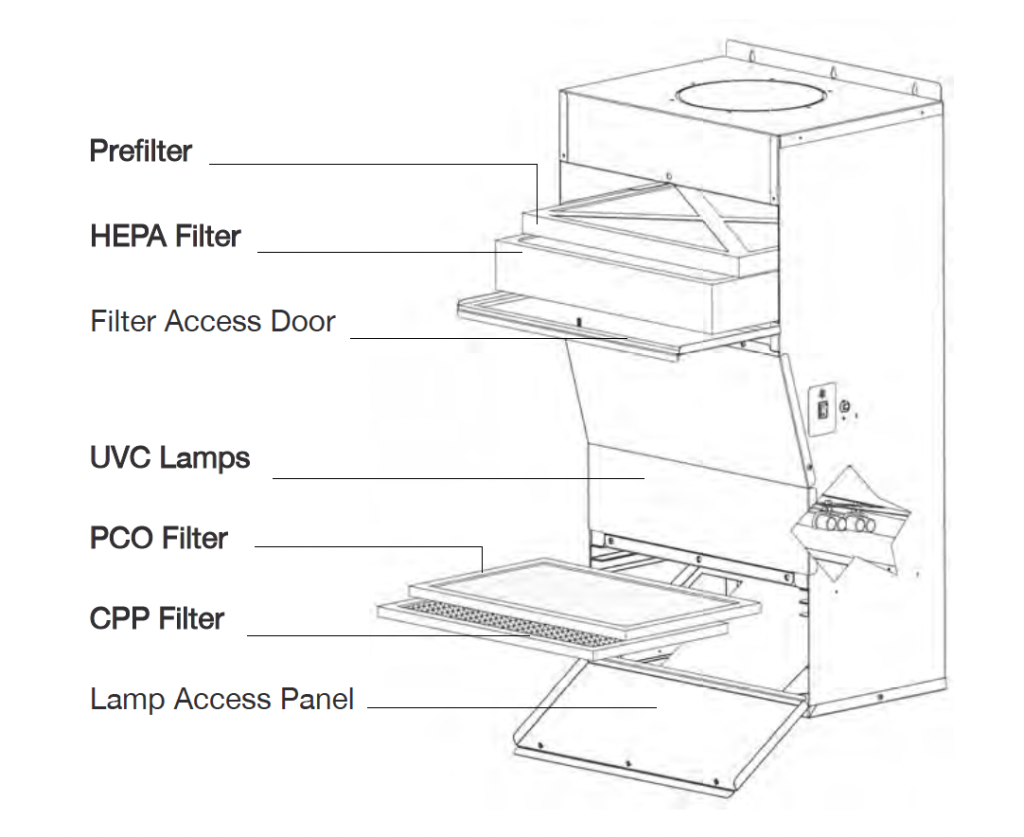 Prefilter
HEPA Filter
Filter Access Door
UVC Lamps
PCO Filter
CPP Filter
Lamp Access Panel